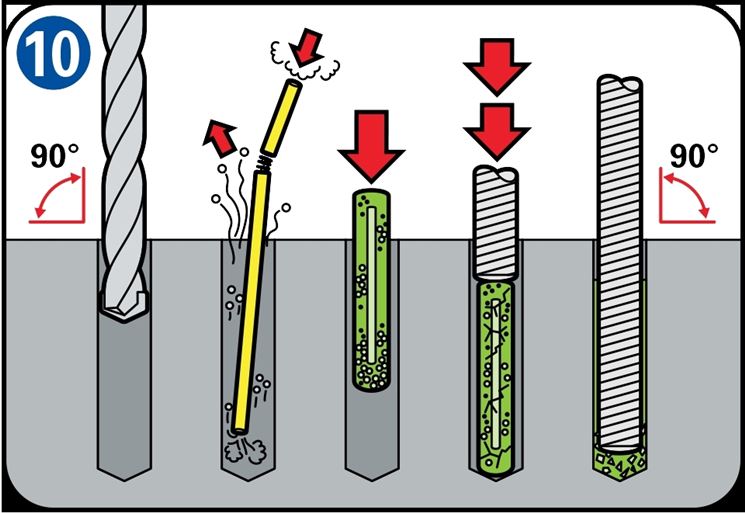 10

90°

90°